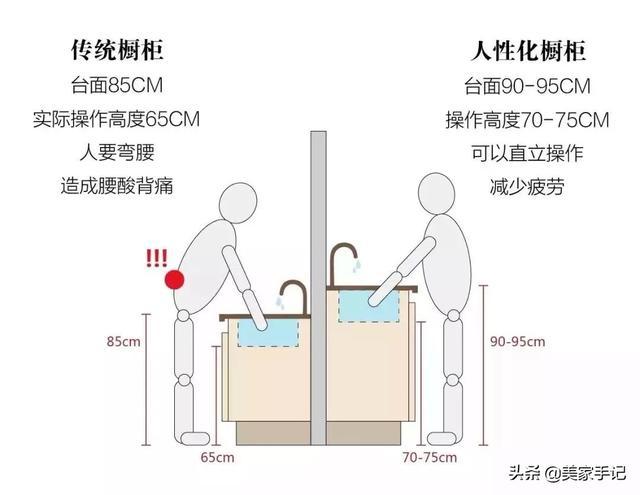 传统橱柜
台面85CM
实际操作高度65CM
人要弯腰
造成腰酸背痛

人性化橱柜
台面90-95CM
操作高度70-75CM
可以直立操作
减少疲劳

!!!

85cm

65cm

90-95cm

70-75cm

头条 @美家手记