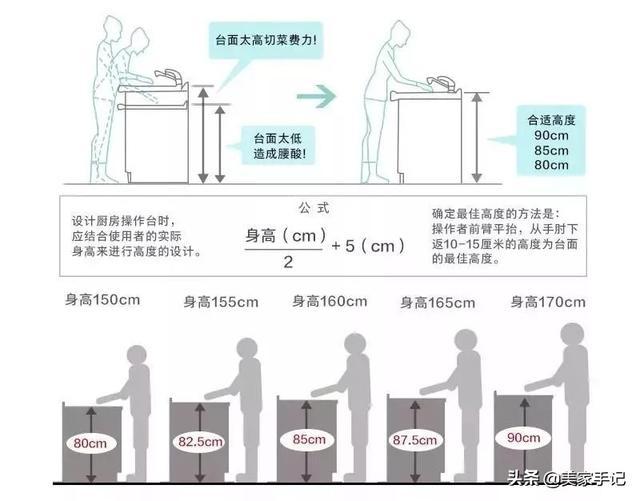 台面太高切菜费力!

台面太低造成腰酸!

合适高度
90cm
85cm
80cm

设计厨房操作台时，应结合使用者的实际身高来进行高度的设计。

公式

$\frac{身高（cm）}{2}+5（cm）$

确定最佳高度的方法是：操作者前臂平抬，从手肘下返10-15厘米的高度为台面的最佳高度。

身高150cm 身高155cm 身高160cm 身高165cm 身高170cm

80cm 82.5cm 85cm 87.5cm 90cm

头条 @美家手记